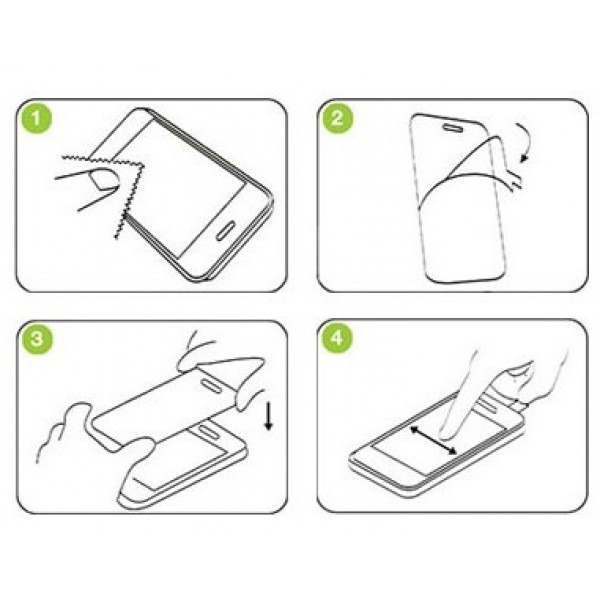 1
2
3
4